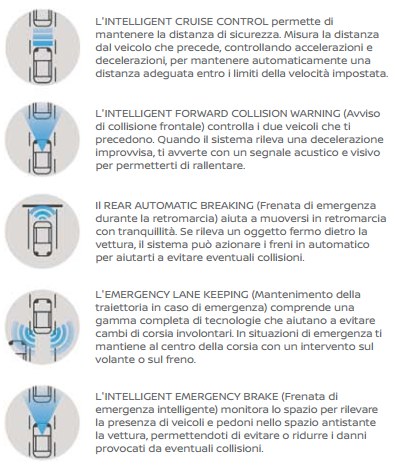 L'INTELLIGENT CRUISE CONTROL permette di mantenere la distanza di sicurezza. Misura la distanza dal veicolo che precede, controllando accelerazioni e decelerazioni, per mantenere automaticamente una distanza adeguata entro i limiti della velocità impostata.

L'INTELLIGENT FORWARD COLLISION WARNING (Avviso di collisione frontale) controlla i due veicoli che ti precedono. Quando il sistema rileva una decelerazione improvvisa, ti avverte con un segnale acustico e visivo per permetterti di rallentare.

Il REAR AUTOMATIC BREAKING (Frenata di emergenza durante la retromarcia) aiuta a muoversi in retromarcia con tranquillità. Se rileva un oggetto fermo dietro la vettura, il sistema può azionare i freni in automatico per aiutarti a evitare eventuali collisioni.

L'EMERGENCY LANE KEEPING (Mantenimento della traiettoria in caso di emergenza) comprende una gamma completa di tecnologie che aiutano a evitare cambi di corsia involontari. In situazioni di emergenza ti mantiene al centro della corsia con un intervento sul volante o sul freno.

L'INTELLIGENT EMERGENCY BRAKE (Frenata di emergenza intelligente) monitora lo spazio per rilevare la presenza di veicoli e pedoni nello spazio antistante la vettura, permettendoti di evitare o ridurre i danni provocati da eventuali collisioni.